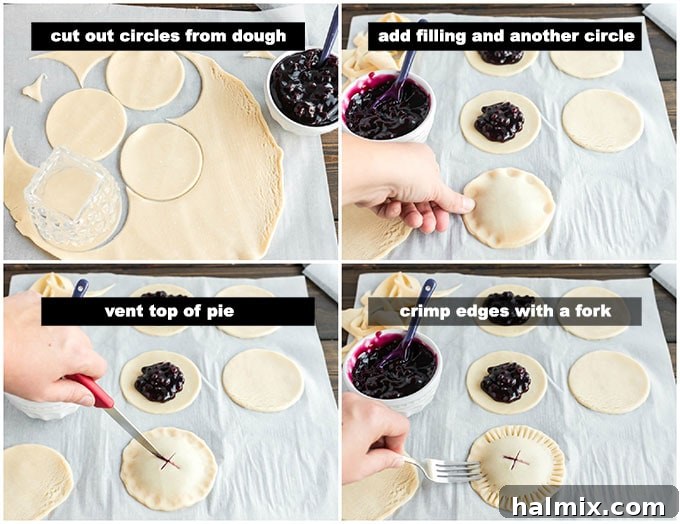 cut out circles from dough

add filling and another circle

vent top of pie

crimp edges with a fork

halmix.com